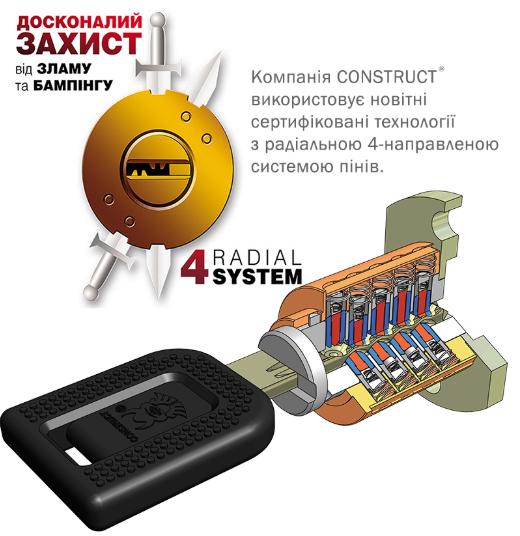 ДОСКОНАЛИЙ ЗАХИСТ
від ЗЛАМУ
та БАМПІНГУ

Компанія CONSTRUCT® використовує новітні сертифіковані технології з радіальною 4-направленою системою пінів.

4 RADIAL SYSTEM